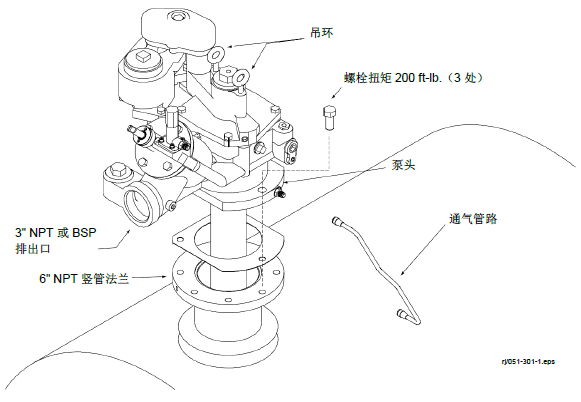 吊环

螺栓扭矩 200 ft-lb.（3 处）

泵头

通气管路

3" NPT 或 BSP
排出口

6" NPT 竖管法兰

rj/051-301-1.eps